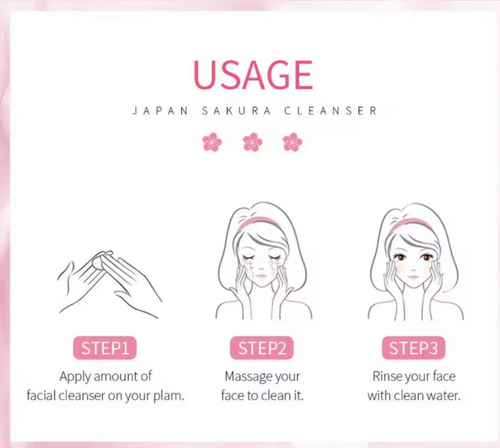 USAGE

JAPAN SAKURA CLEANSER

STEP1

Apply amount of facial cleanser on your plam.

STEP2

Massage your face to clean it.

STEP3

Rinse your face with clean water.